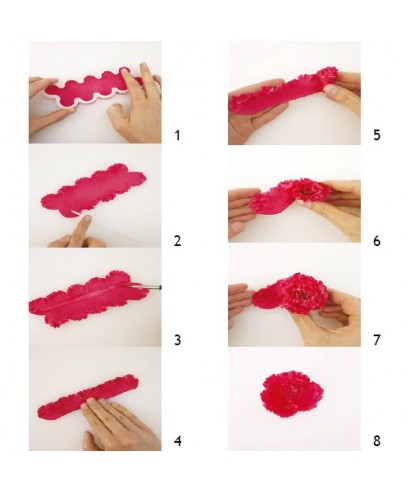 1

2

3

4

5

6

7

8